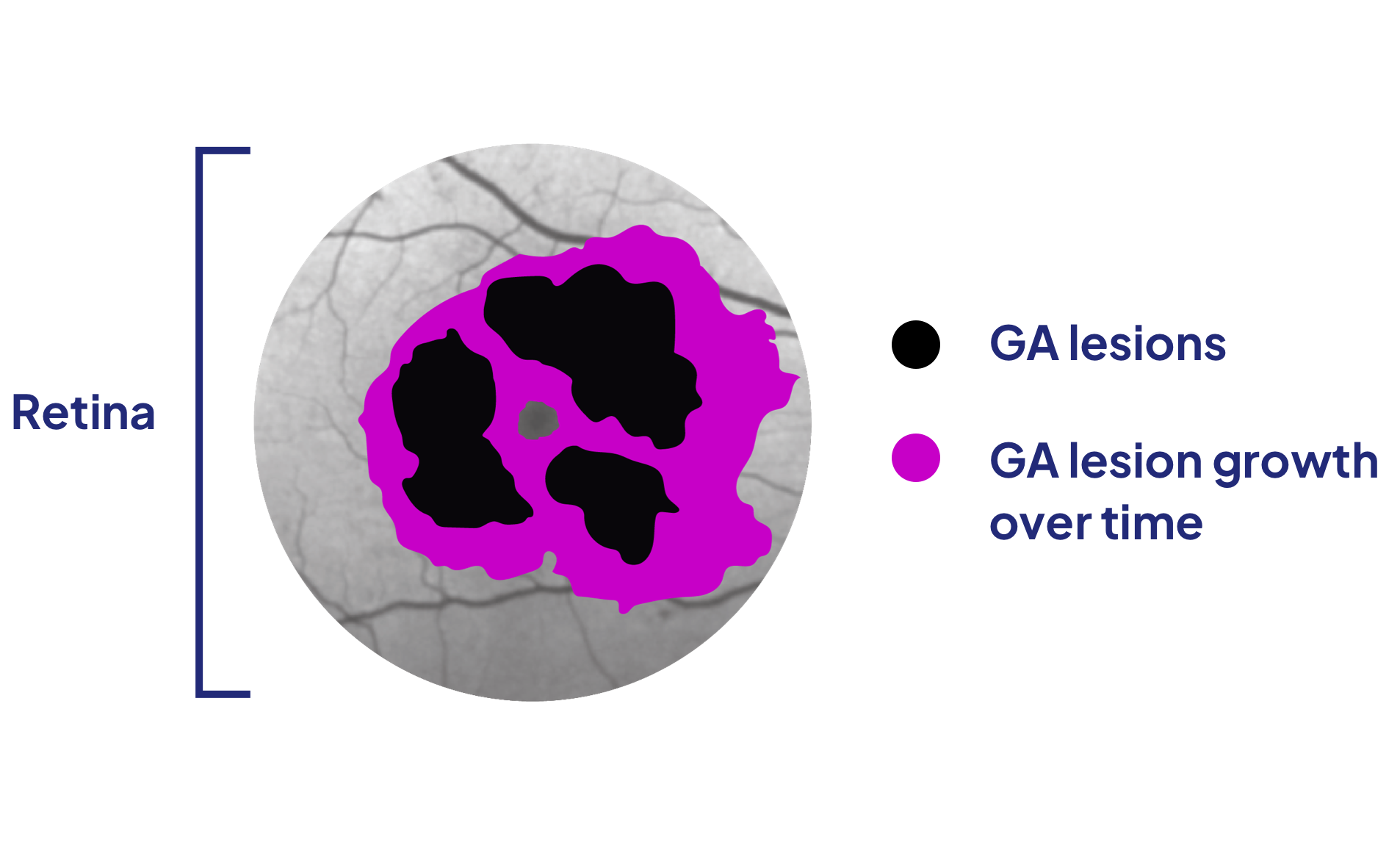 Retina

GA lesions

GA lesion growth over time